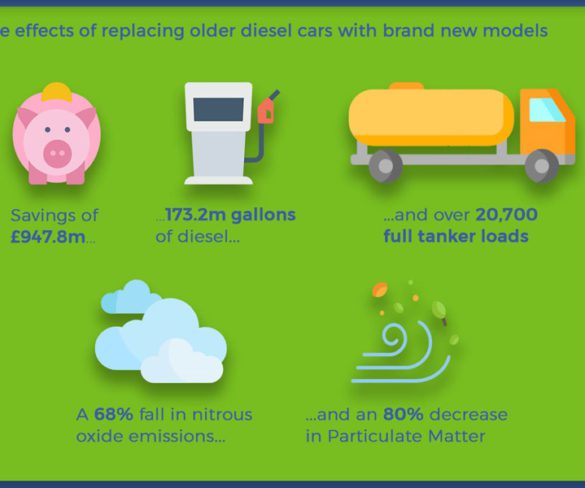 e effects of replacing older diesel cars with brand new models

Savings of £947.8m...

...173.2m gallons of diesel...

...and over 20,700 full tanker loads

A 68% fall in nitrous oxide emissions...

...and an 80% decrease in Particulate Matter